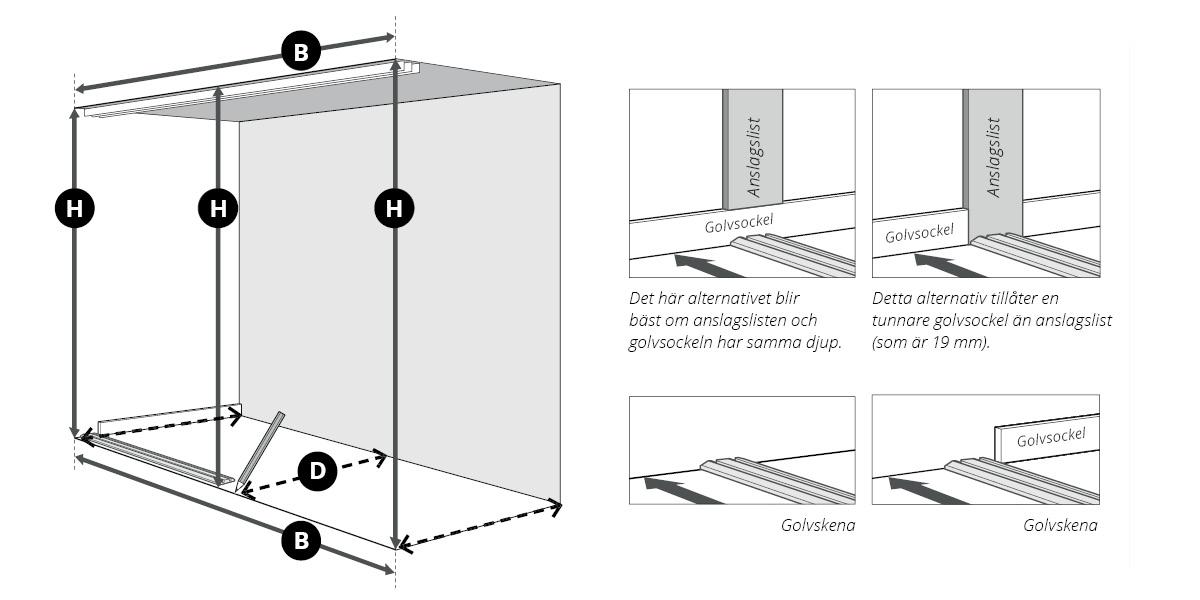 B

H

H

H

D

B

Anslagslist

Golvsockel

Det här alternativet blir bäst om anslagslisten och golvsockeln har samma djup.

Anslagslist

Golvsockel

Detta alternativ tillåter en tunnare golvsockel än anslagslist (som är 19 mm).

Golvskena

Golvsockel

Golvskena